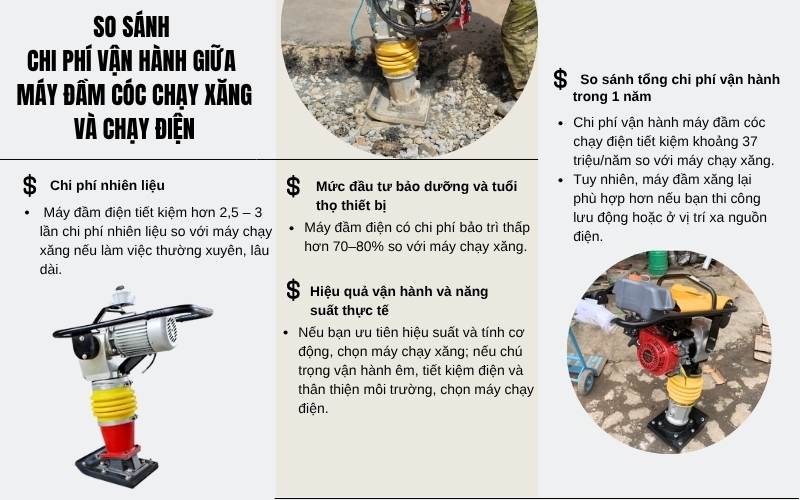 SO SÁNH
CHI PHÍ VẬN HÀNH GIỮA
MÁY ĐẦM CÓC CHẠY XĂNG
VÀ CHẠY ĐIỆN

$ Chi phí nhiên liệu

• Máy đầm điện tiết kiệm hơn 2,5 – 3 lần chi phí nhiên liệu so với máy chạy xăng nếu làm việc thường xuyên, lâu dài.

$ Mức đầu tư bảo dưỡng và tuổi thọ thiết bị

• Máy đầm điện có chi phí bảo trì thấp hơn 70–80% so với máy chạy xăng.

$ Hiệu quả vận hành và năng suất thực tế

• Nếu bạn ưu tiên hiệu suất và tính cơ động, chọn máy chạy xăng; nếu chú trọng vận hành êm, tiết kiệm điện và thân thiện môi trường, chọn máy chạy điện.

$ So sánh tổng chi phí vận hành trong 1 năm

• Chi phí vận hành máy đầm cóc chạy điện tiết kiệm khoảng 37 triệu/năm so với máy chạy xăng.
• Tuy nhiên, máy đầm xăng lại phù hợp hơn nếu bạn thi công lưu động hoặc ở vị trí xa nguồn điện.