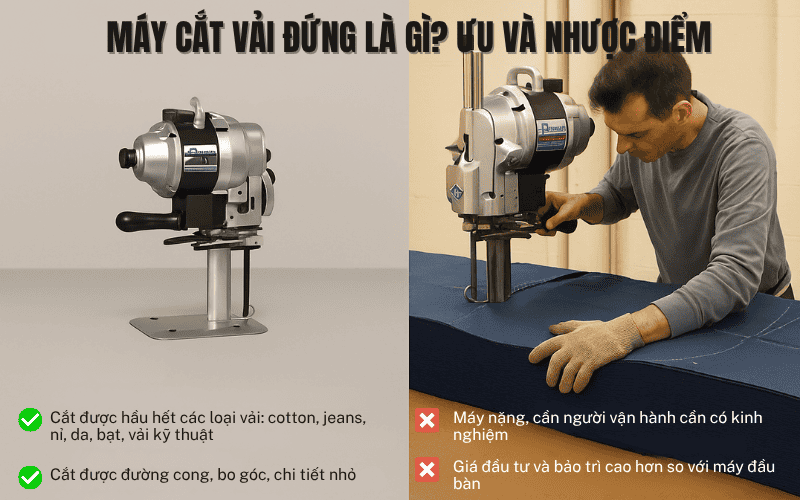 MÁY CẮT VẢI ĐỨNG LÀ GÌ? ƯU VÀ NHƯỢC ĐIỂM

Cắt được hầu hết các loại vải: cotton, jeans, nỉ, da, bạt, vải kỹ thuật

Cắt được đường cong, bo góc, chi tiết nhỏ

Máy nặng, cần người vận hành cần có kinh nghiệm

Giá đầu tư và bảo trì cao hơn so với máy đầu bàn