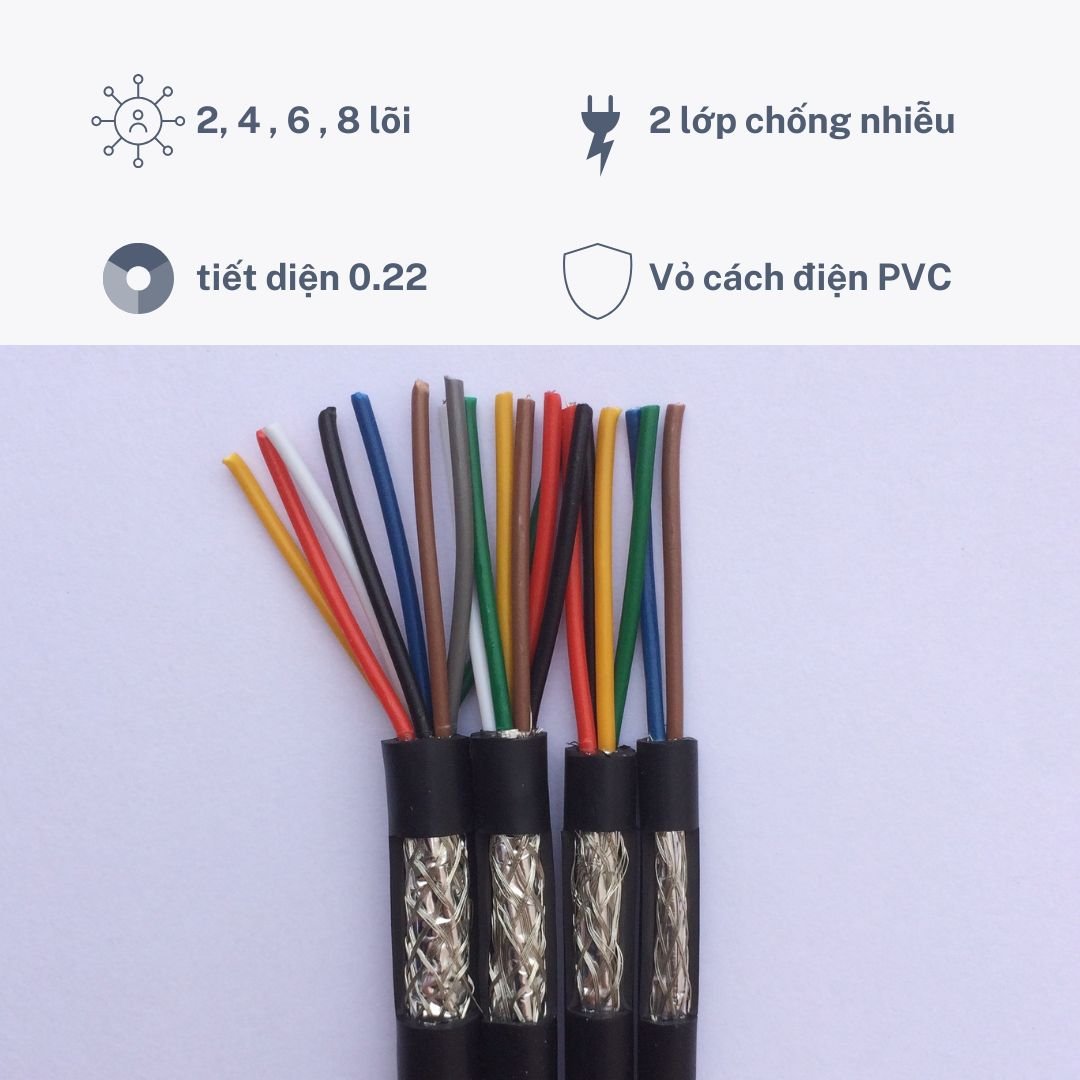 2, 4 , 6 , 8 lõi

2 lớp chống nhiễu

tiết diện 0.22

Vỏ cách điện PVC